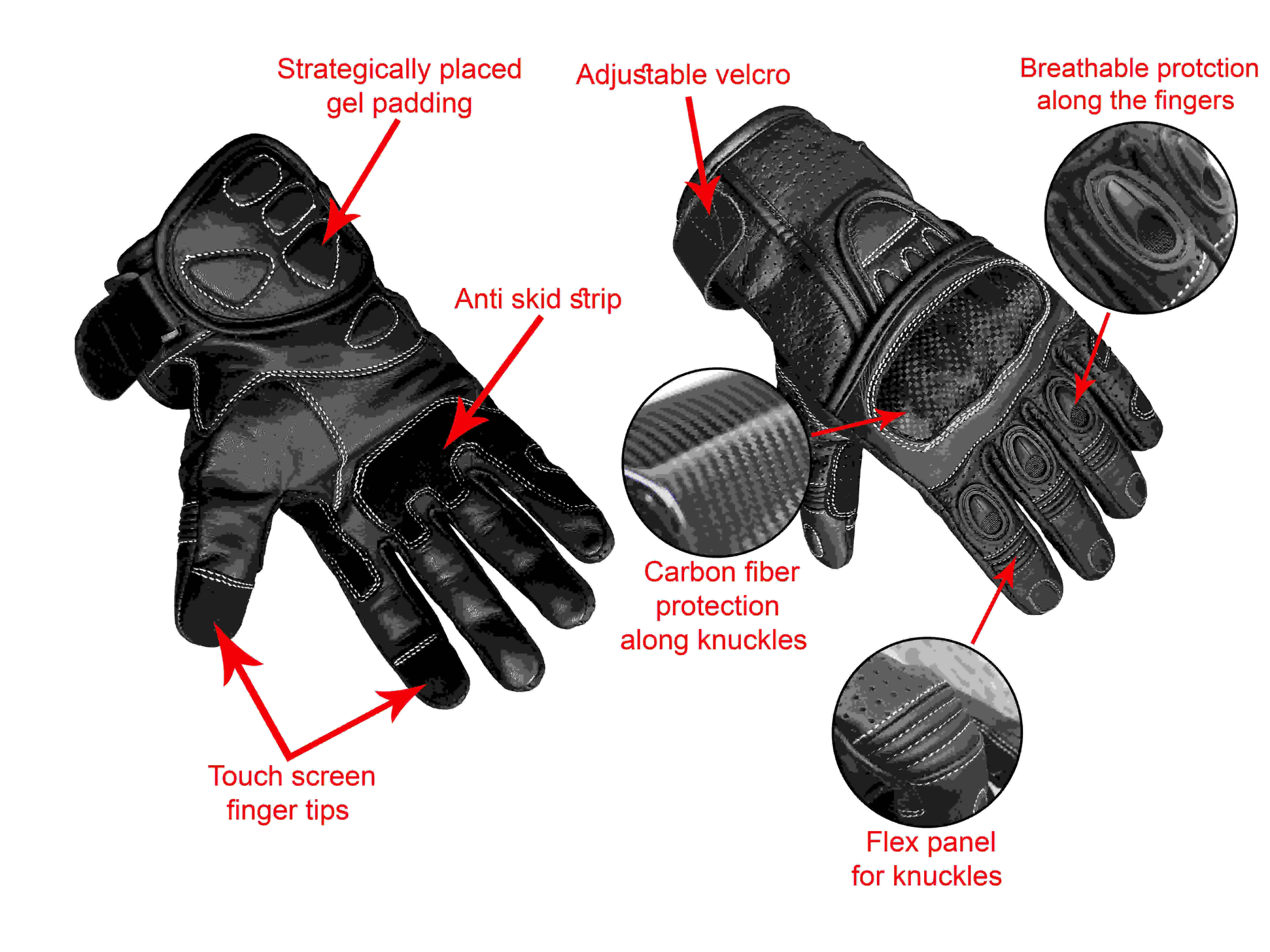 Strategically placed gel padding

Adjustable velcro

Breathable protction along the fingers

Anti skid strip

Carbon fiber protection along knuckles

Touch screen finger tips

Flex panel for knuckles